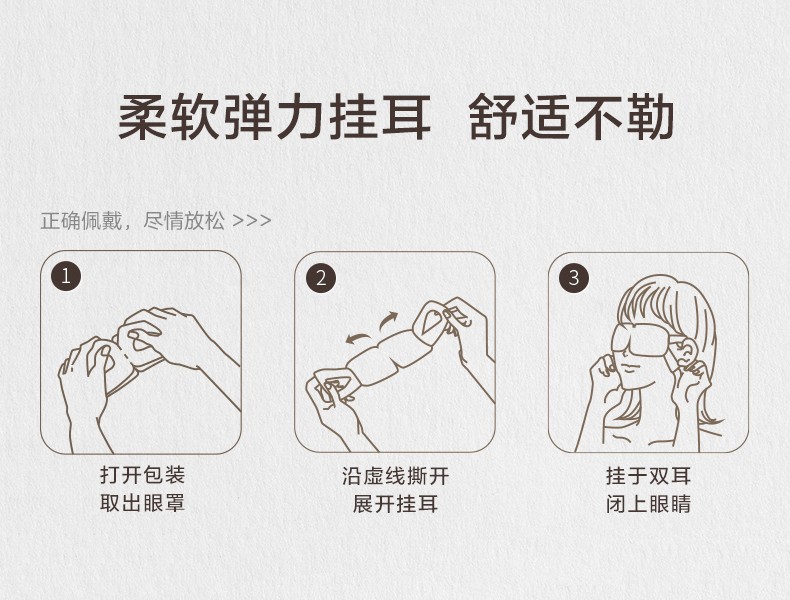 柔软弹力挂耳 舒适不勒

正确佩戴，尽情放松 >>>

1

打开包装
取出眼罩

2

沿虚线撕开
展开挂耳

3

挂于双耳
闭上眼睛