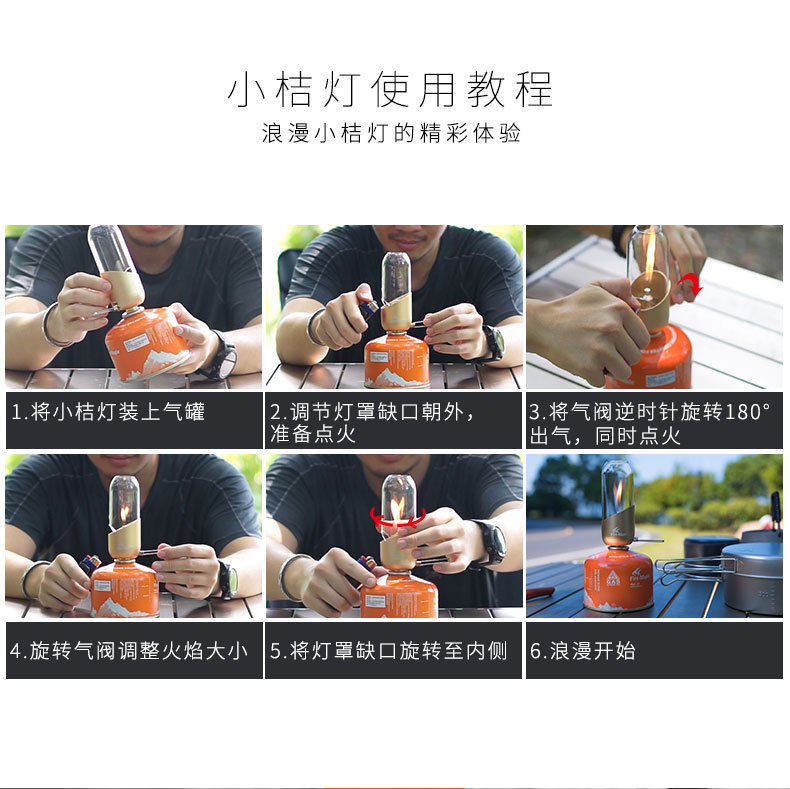 小桔灯使用教程
浪漫小桔灯的精彩体验

1.将小桔灯装上气罐

2.调节灯罩缺口朝外，准备点火

3.将气阀逆时针旋转180°出气，同时点火

4.旋转气阀调整火焰大小

5.将灯罩缺口旋转至内侧

6.浪漫开始